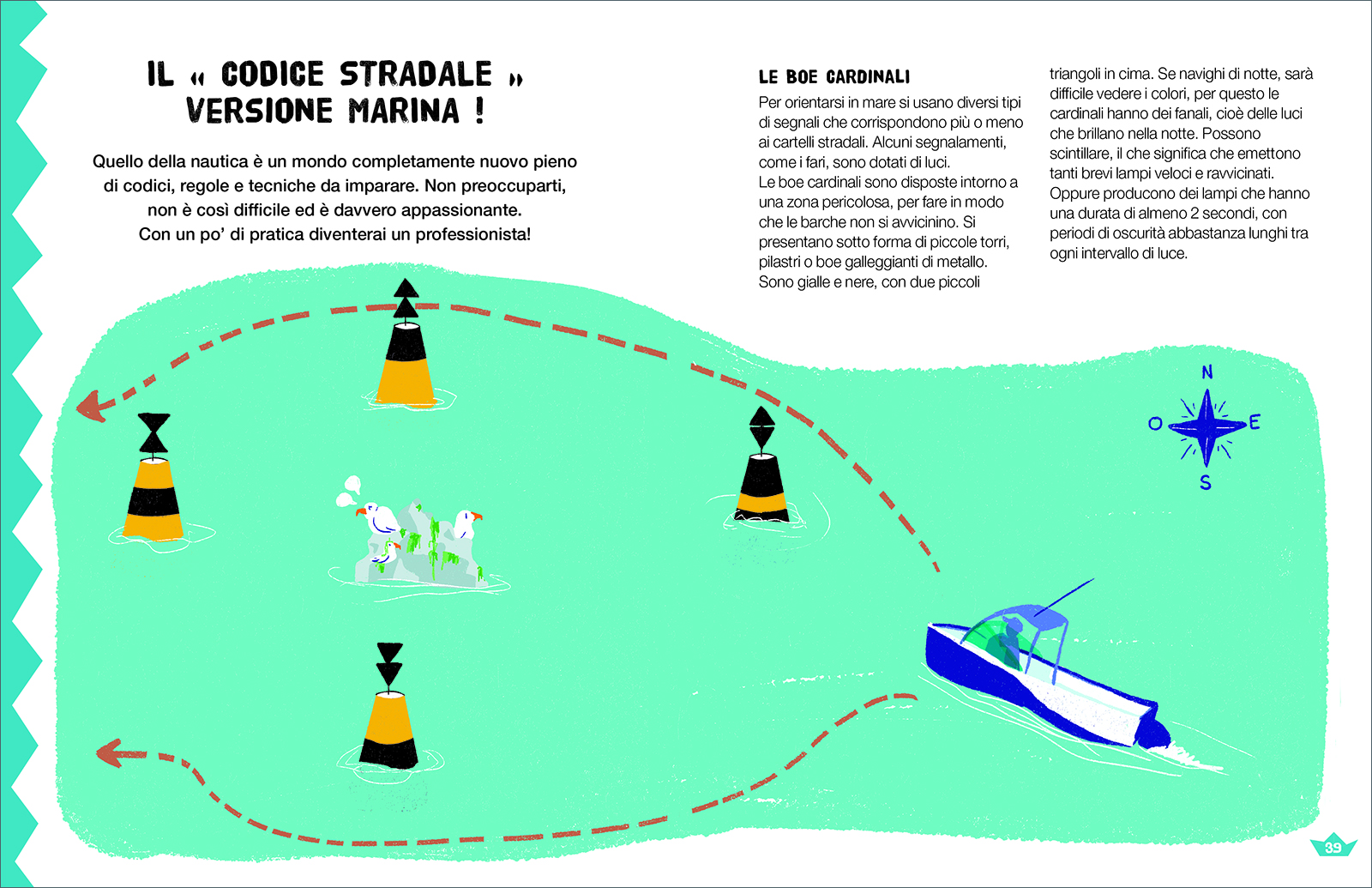 IL « CODICE STRADALE » VERSIONE MARINA !

Quello della nautica è un mondo completamente nuovo pieno di codici, regole e tecniche da imparare. Non preoccuparti, non è così difficile ed è davvero appassionante. Con un po' di pratica diventerai un professionista!

LE BOE CARDINALI

Per orientarsi in mare si usano diversi tipi di segnali che corrispondono più o meno ai cartelli stradali. Alcuni segnalamenti, come i fari, sono dotati di luci.
Le boe cardinali sono disposte intorno a una zona pericolosa, per fare in modo che le barche non si avvicinino. Si presentano sotto forma di piccole torri, pilastri o boe galleggianti di metallo. Sono gialle e nere, con due piccoli triangoli in cima. Se navighi di notte, sarà difficile vedere i colori, per questo le cardinali hanno dei fanali, cioè delle luci che brillano nella notte. Possono scintillare, il che significa che emettono tanti brevi lampi veloci e ravvicinati. Oppure producono dei lampi che hanno una durata di almeno 2 secondi, con periodi di oscurità abbastanza lunghi tra ogni intervallo di luce.

N
O
E
S

39